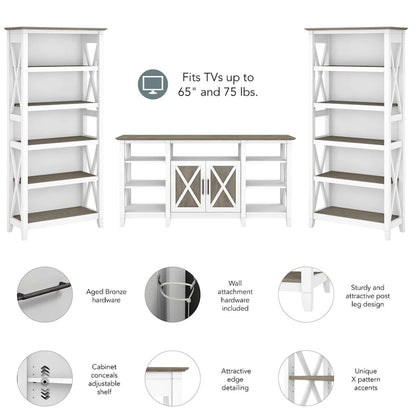 Fits TVs up to 65" and 75 lbs.

Aged Bronze hardware

Wall attachment hardware included

Sturdy and attractive post leg design

Cabinet conceals adjustable shelf

Attractive edge detailing

Unique X pattern accents