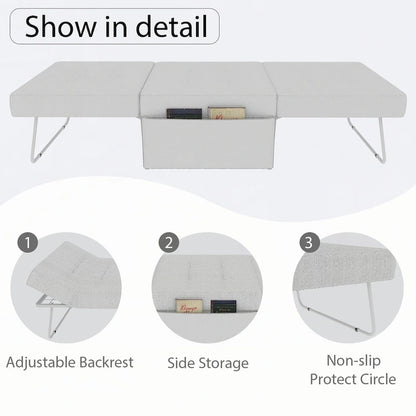 Show in detail

1

Adjustable Backrest

2

Side Storage

3

Non-slip
Protect Circle