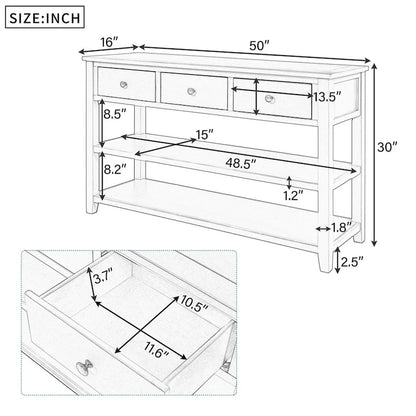 SIZE:INCH

16″

50″

13.5″

8.5″

15″

30″

8.2″

48.5″

1.2″

1.8″

2.5″

3.7″

10.5″

11.6″