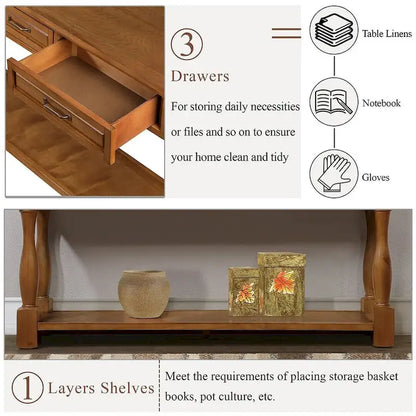 3

Drawers

For storing daily necessities or files and so on to ensure your home clean and tidy

Table Linens

Notebook

Gloves

1 Layers Shelves

Meet the requirements of placing storage basket books, pot culture, etc.