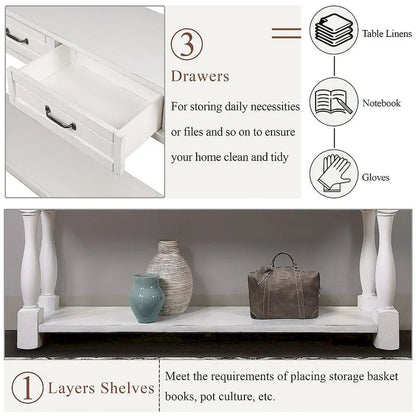 3

Drawers

For storing daily necessities or files and so on to ensure your home clean and tidy

Table Linens

Notebook

Gloves

1 Layers Shelves

Meet the requirements of placing storage basket books, pot culture, etc.