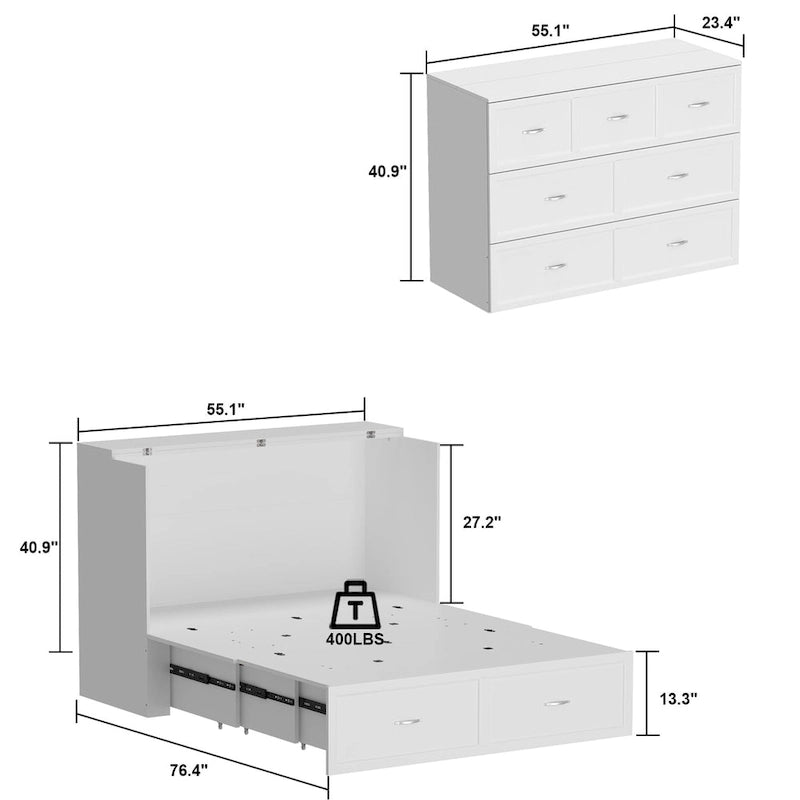 55.1"
23.4"
40.9"

55.1"
40.9"
27.2"
T
400LBS
13.3"
76.4"