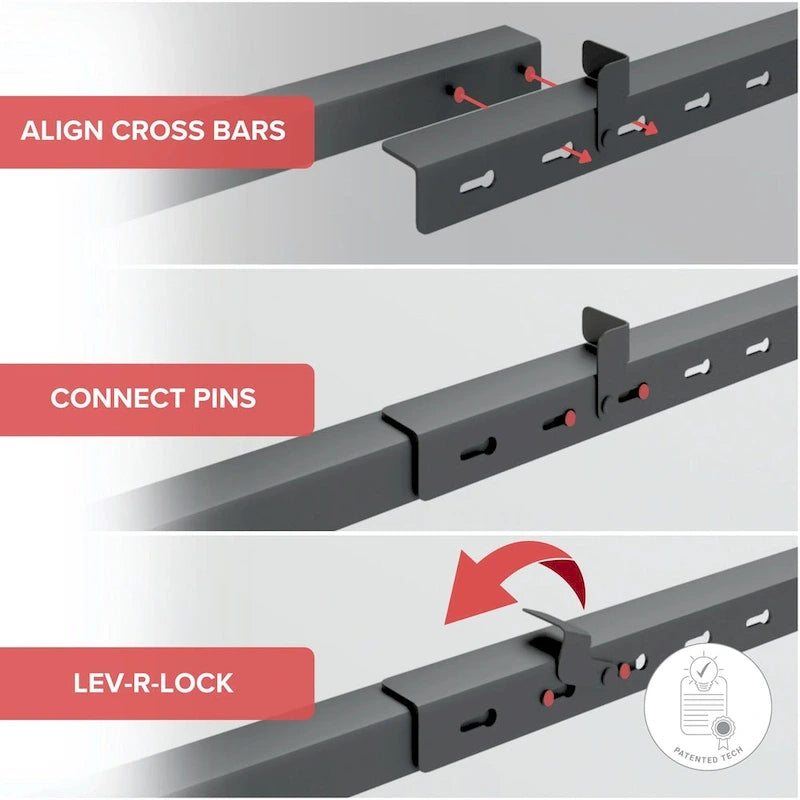 ALIGN CROSS BARS

CONNECT PINS

LEV-R-LOCK

PATENTED TECH