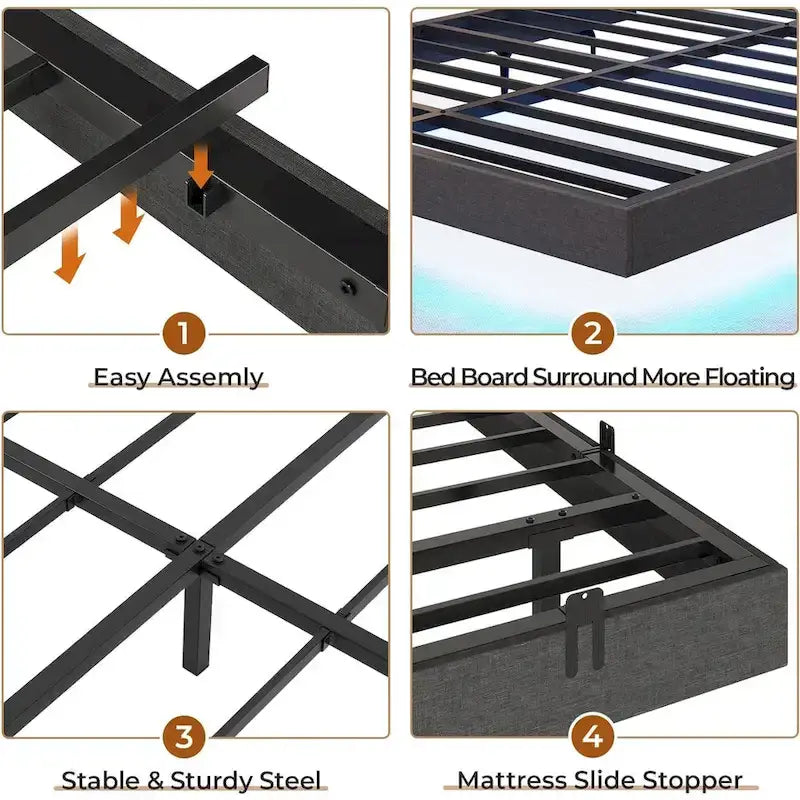 1

Easy Assemly

2

Bed Board Surround More Floating

3

Stable & Sturdy Steel

4

Mattress Slide Stopper