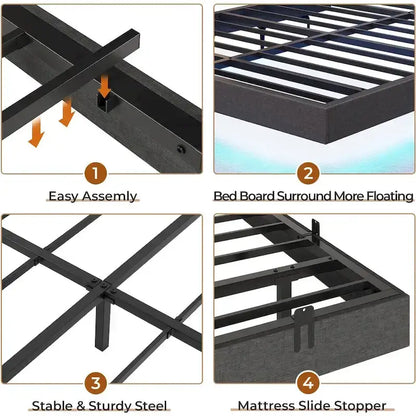 1

Easy Assemly

2

Bed Board Surround More Floating

3

Stable & Sturdy Steel

4

Mattress Slide Stopper