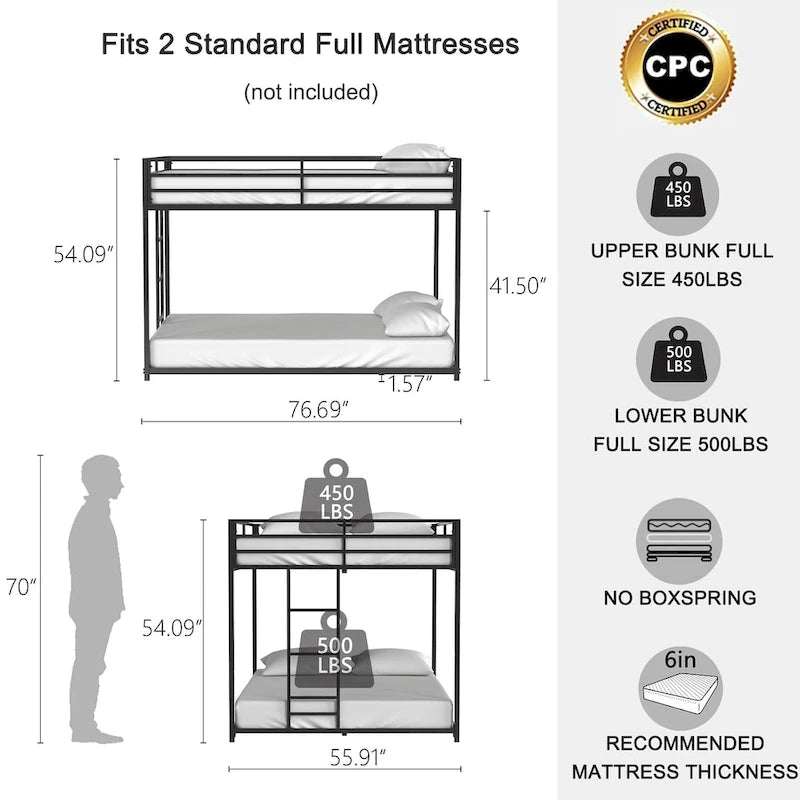 Fits 2 Standard Full Mattresses

(not included)

54.09″

41.50″

1.57″

76.69″

70″

450 LBS

54.09″

500 LBS

55.91″

CERTIFIED CPC CERTIFIED

450 LBS

UPPER BUNK FULL SIZE 450LBS

500 LBS

LOWER BUNK FULL SIZE 500LBS

NO BOXSPRING

6in

RECOMMENDED MATTRESS THICKNESS